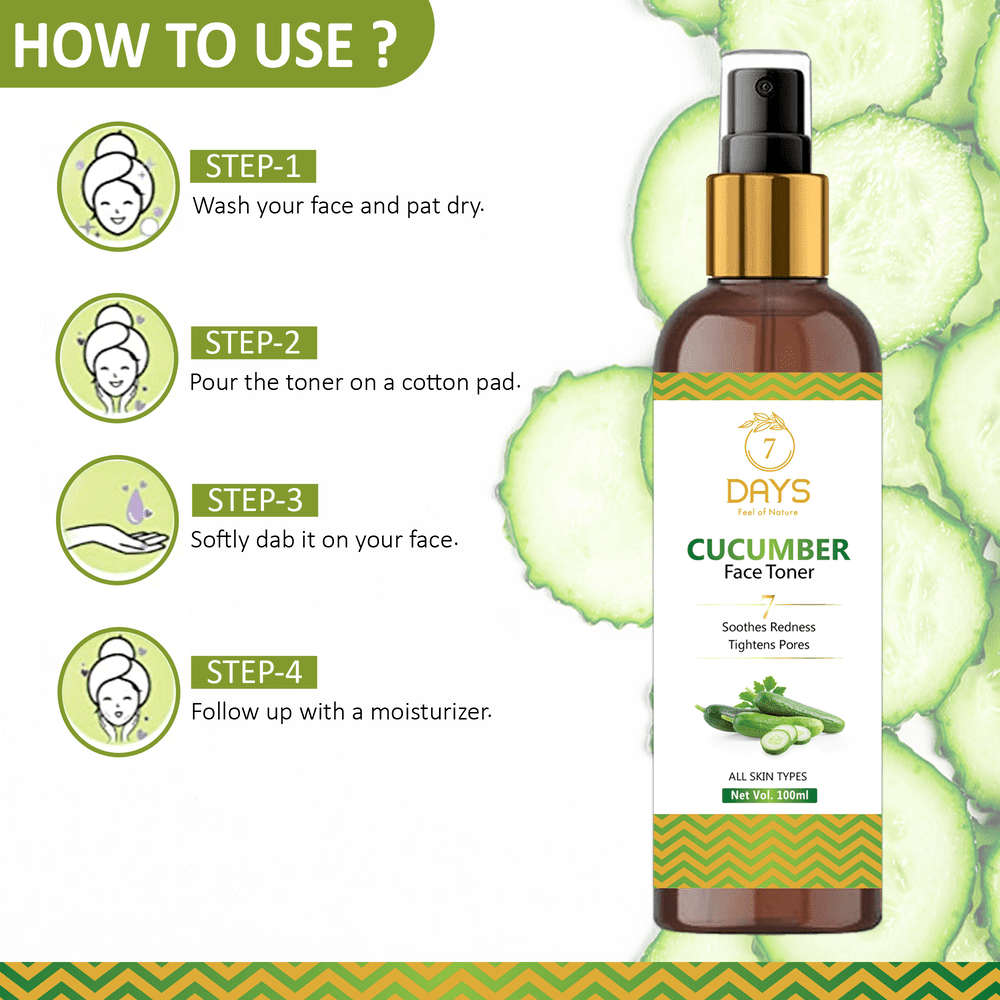 HOW TO USE ?

STEP-1
Wash your face and pat dry.

STEP-2
Pour the toner on a cotton pad.

STEP-3
Softly dab it on your face.

STEP-4
Follow up with a moisturizer.

7
DAYS
Feel of Nature

CUCUMBER
Face Toner
7
Soothes Redness
Tightens Pores

ALL SKIN TYPES
Net Vol. 100ml